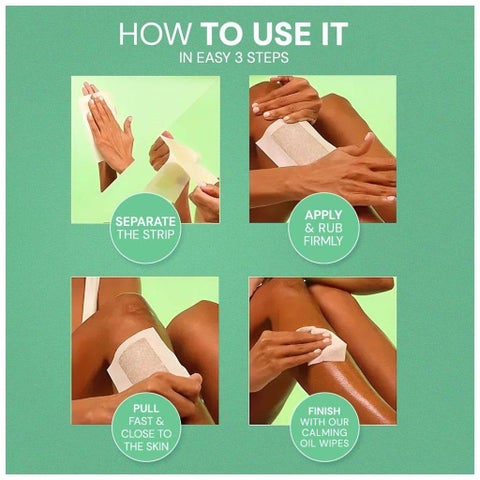 HOW TO USE IT
IN EASY 3 STEPS

SEPARATE THE STRIP

APPLY & RUB FIRMLY

PULL FAST & CLOSE TO THE SKIN

FINISH WITH OUR CALMING OIL WIPES