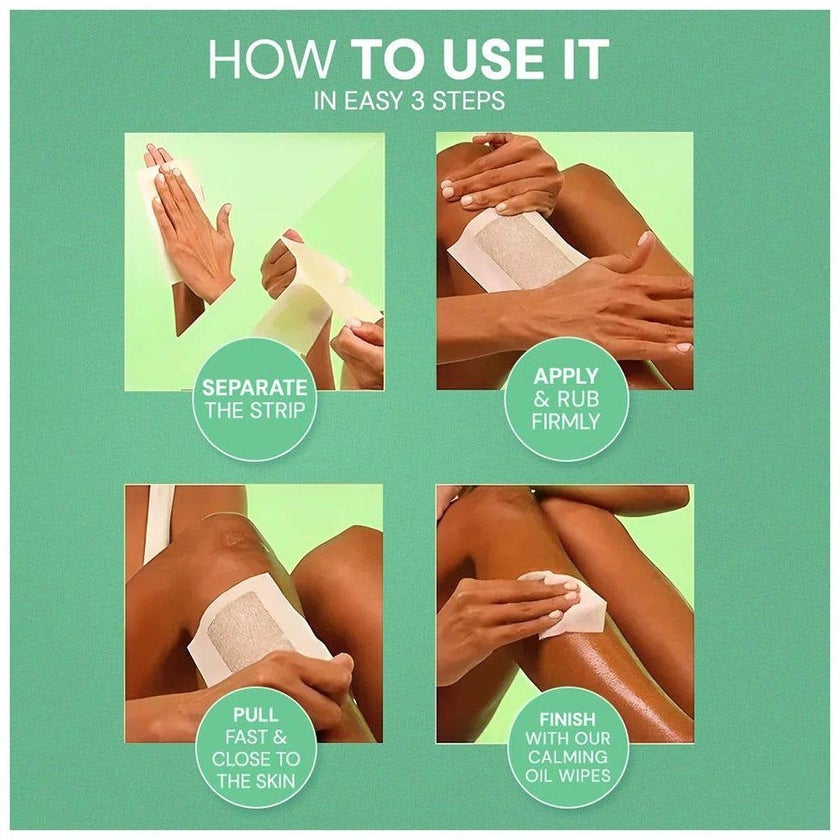 HOW TO USE IT
IN EASY 3 STEPS

SEPARATE THE STRIP

APPLY & RUB FIRMLY

PULL FAST & CLOSE TO THE SKIN

FINISH WITH OUR CALMING OIL WIPES