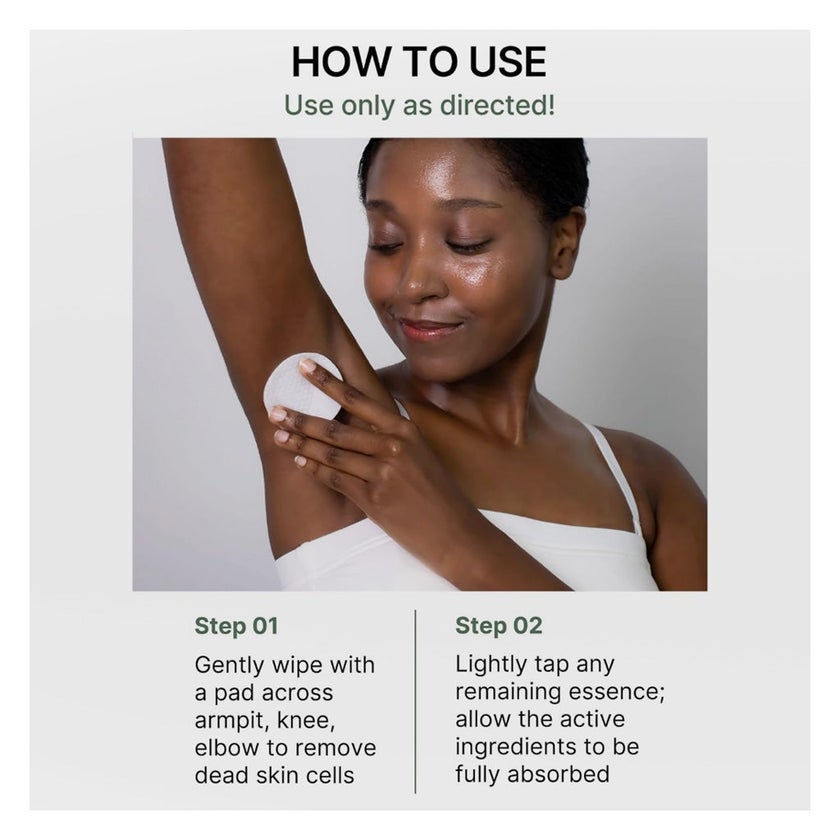 HOW TO USE
Use only as directed!

Step 01
Gently wipe with a pad across armpit, knee, elbow to remove dead skin cells

Step 02
Lightly tap any remaining essence; allow the active ingredients to be fully absorbed