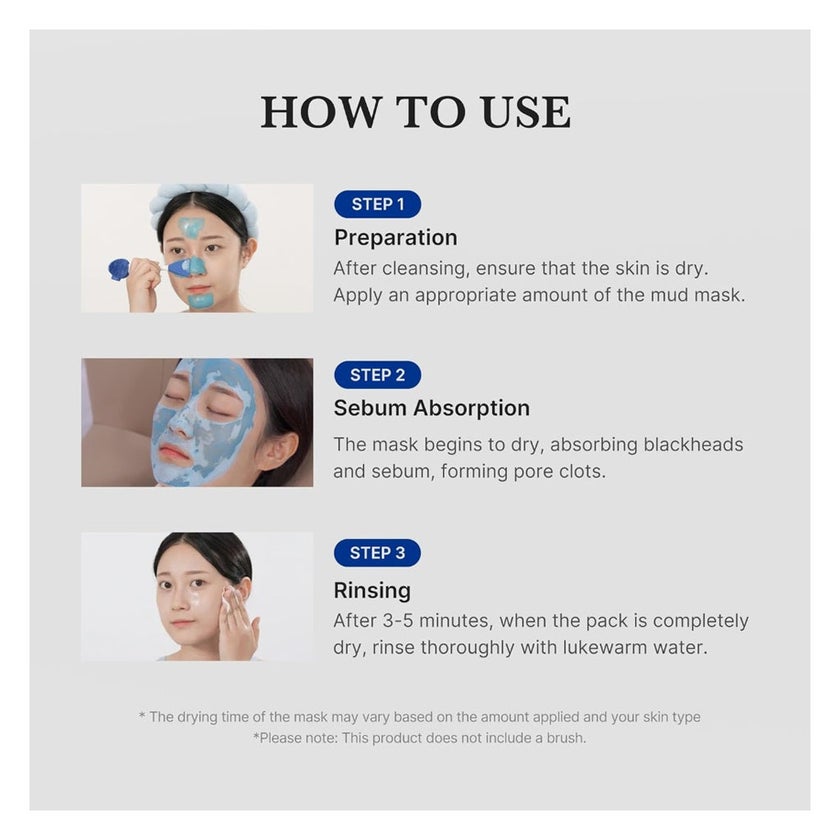 HOW TO USE

STEP 1
Preparation
After cleansing, ensure that the skin is dry. Apply an appropriate amount of the mud mask.

STEP 2
Sebum Absorption
The mask begins to dry, absorbing blackheads and sebum, forming pore clots.

STEP 3
Rinsing
After 3-5 minutes, when the pack is completely dry, rinse thoroughly with lukewarm water.

* The drying time of the mask may vary based on the amount applied and your skin type
*Please note: This product does not include a brush.