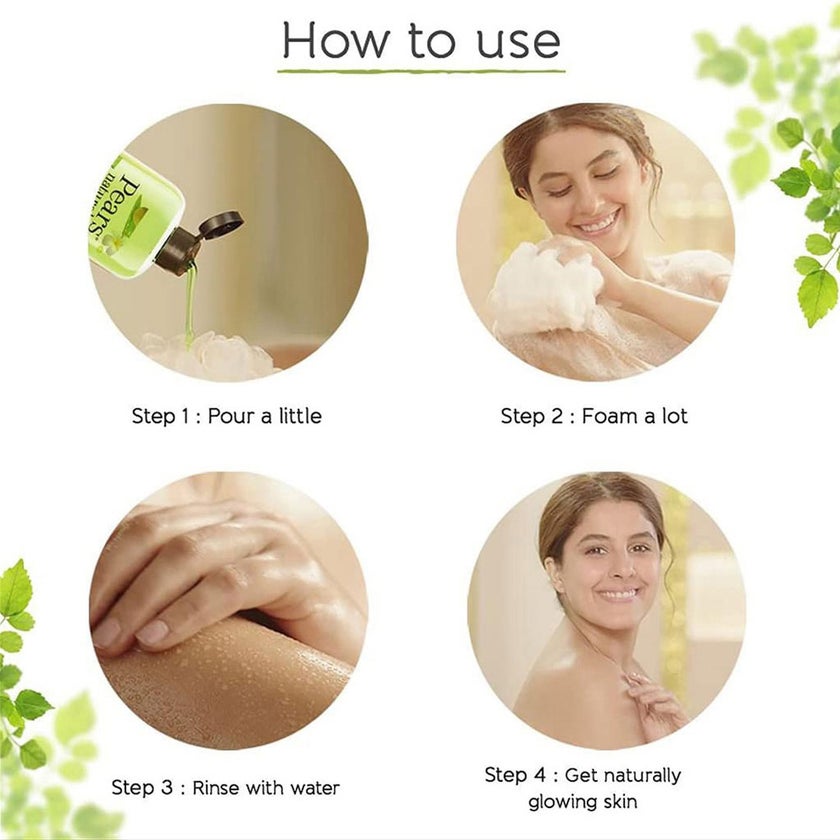 How to use

Pears

Step 1 : Pour a little

Step 2 : Foam a lot

Step 3 : Rinse with water

Step 4 : Get naturally glowing skin