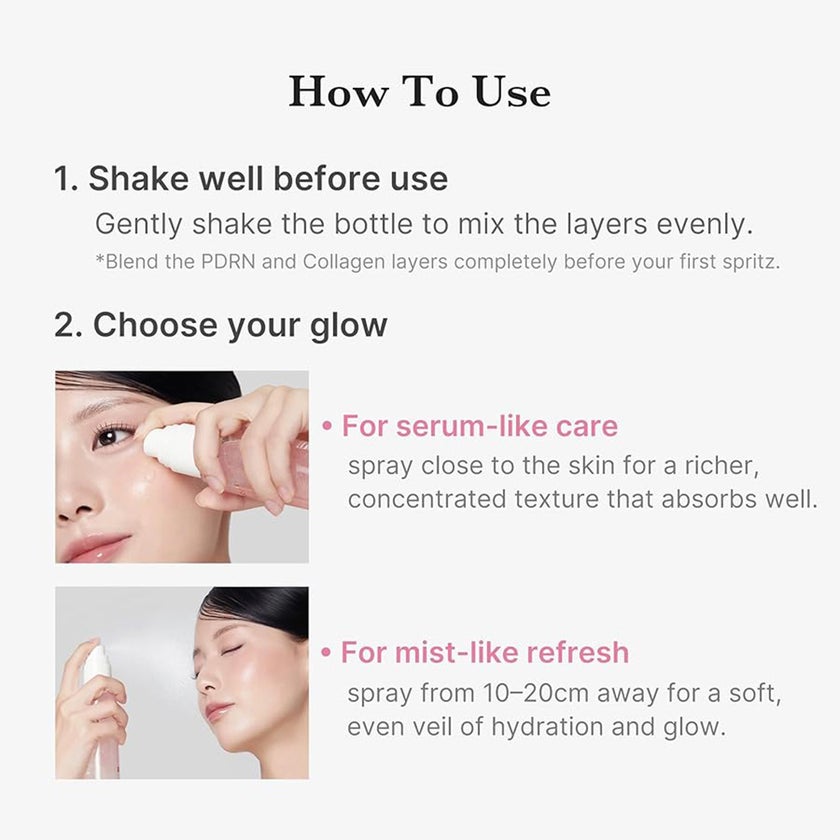 How To Use

1. Shake well before use

Gently shake the bottle to mix the layers evenly.

*Blend the PDRN and Collagen layers completely before your first spritz.

2. Choose your glow

• For serum-like care

spray close to the skin for a richer, concentrated texture that absorbs well.

• For mist-like refresh

spray from 10–20cm away for a soft, even veil of hydration and glow.