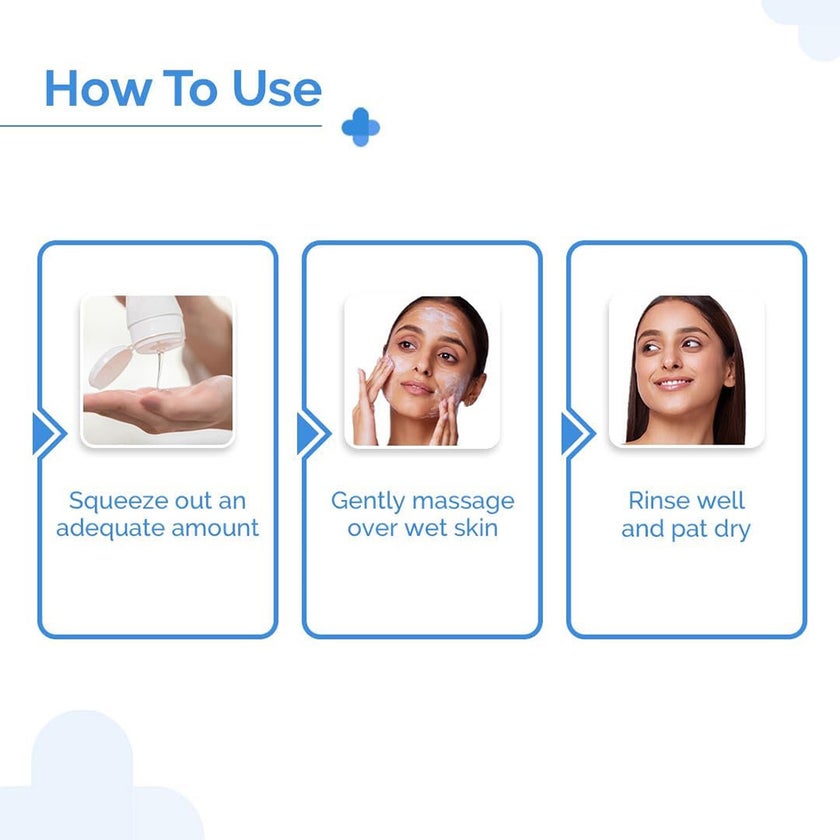 How To Use

Squeeze out an adequate amount

Gently massage over wet skin

Rinse well and pat dry