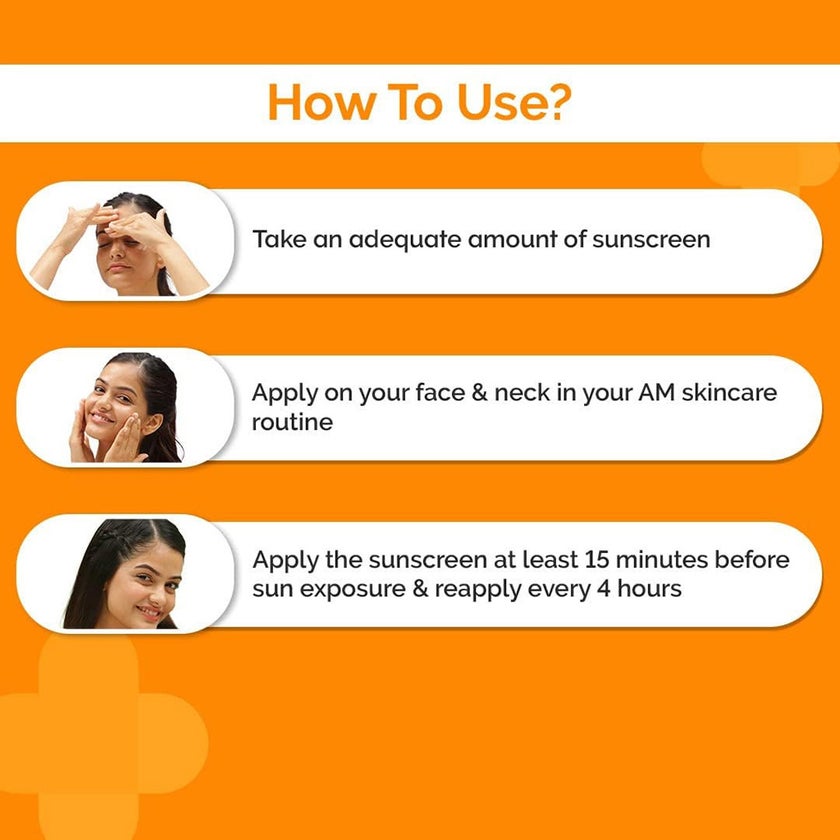 How To Use?

Take an adequate amount of sunscreen

Apply on your face & neck in your AM skincare routine

Apply the sunscreen at least 15 minutes before sun exposure & reapply every 4 hours