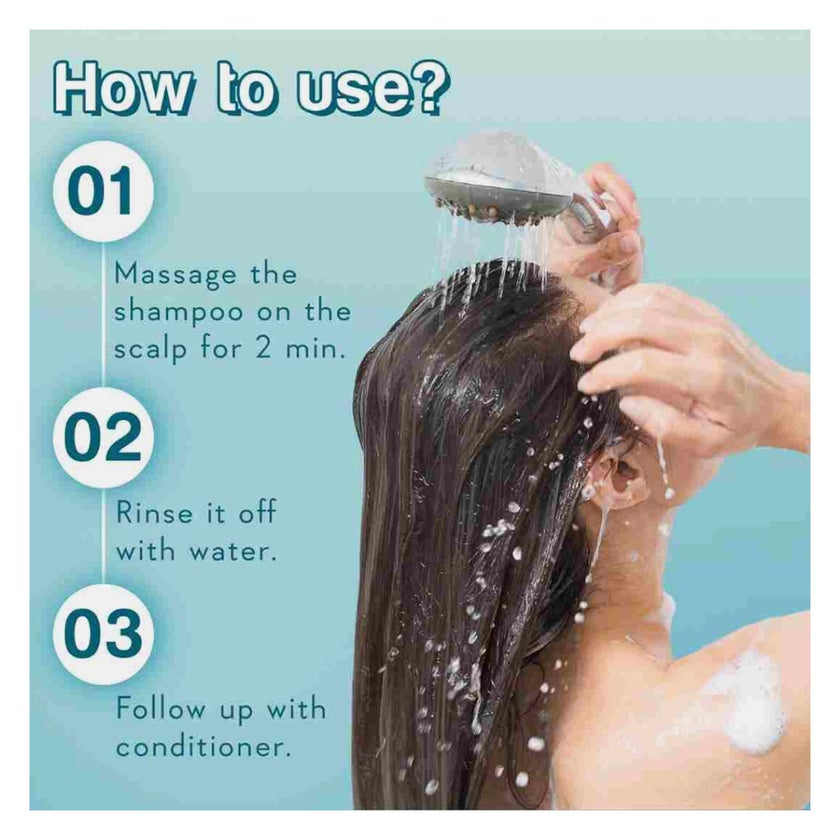 How to use?

01

Massage the shampoo on the scalp for 2 min.

02

Rinse it off with water.

03

Follow up with conditioner.