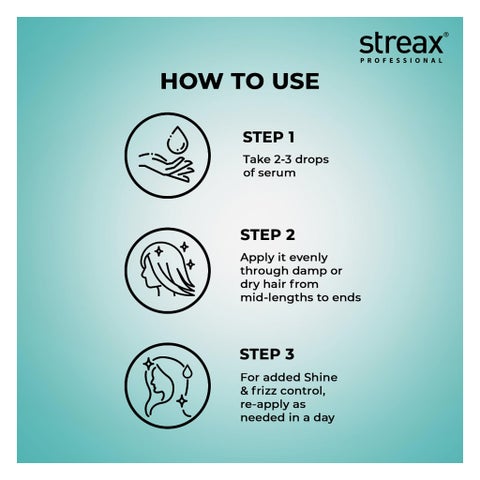 streax®
PROFESSIONAL

HOW TO USE

STEP 1
Take 2-3 drops of serum

STEP 2
Apply it evenly through damp or dry hair from mid-lengths to ends

STEP 3
For added Shine & frizz control, re-apply as needed in a day