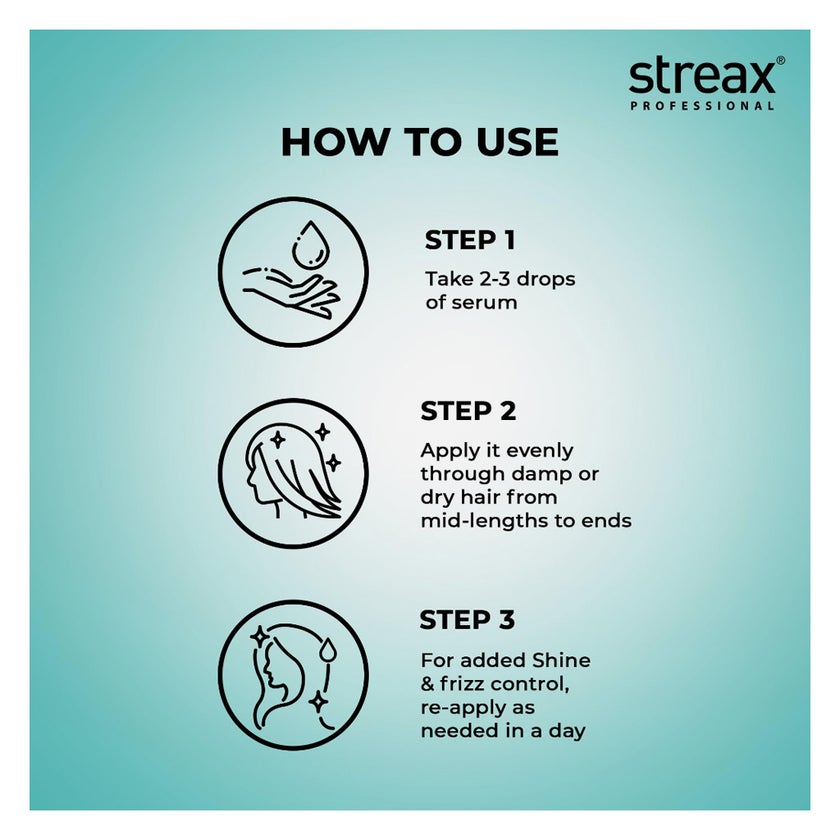 streax®
PROFESSIONAL

HOW TO USE

STEP 1
Take 2-3 drops of serum

STEP 2
Apply it evenly through damp or dry hair from mid-lengths to ends

STEP 3
For added Shine & frizz control, re-apply as needed in a day