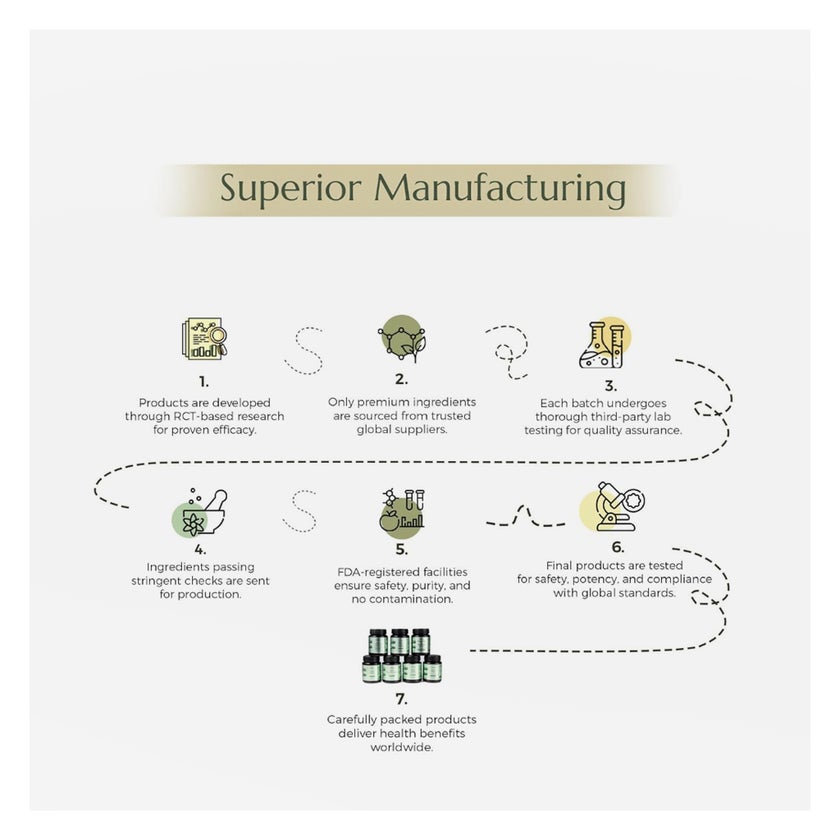 Superior Manufacturing

1.
Products are developed through RCT-based research for proven efficacy.

2.
Only premium ingredients are sourced from trusted global suppliers.

3.
Each batch undergoes thorough third-party lab testing for quality assurance.

4.
Ingredients passing stringent checks are sent for production.

5.
FDA-registered facilities ensure safety, purity, and no contamination.

6.
Final products are tested for safety, potency, and compliance with global standards.

7.
Carefully packed products deliver health benefits worldwide.