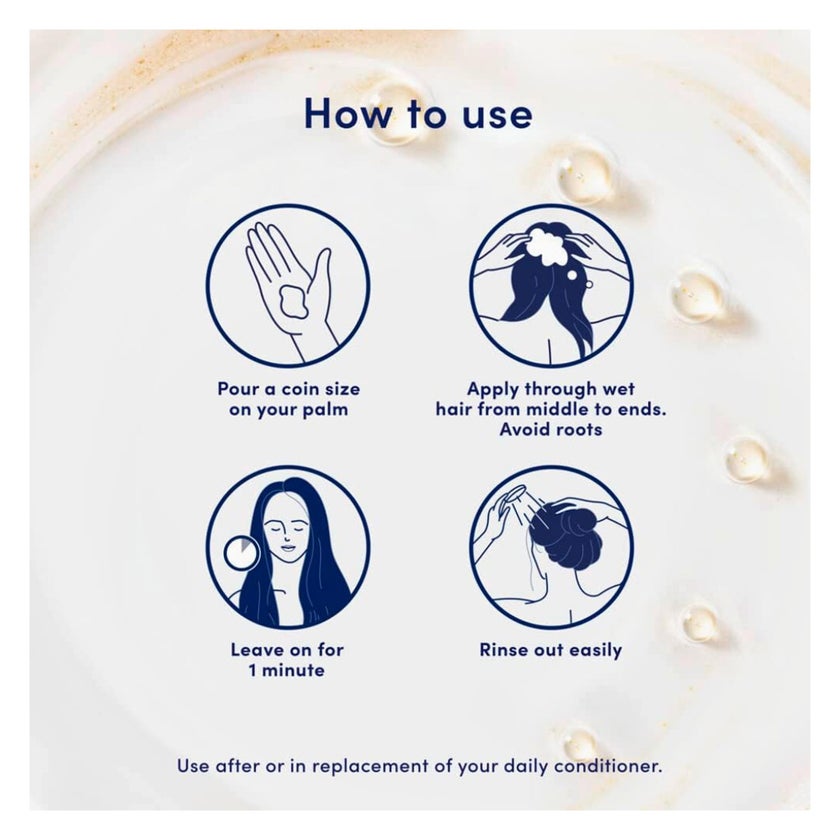 How to use

Pour a coin size on your palm

Apply through wet hair from middle to ends. Avoid roots

Leave on for 1 minute

Rinse out easily

Use after or in replacement of your daily conditioner.