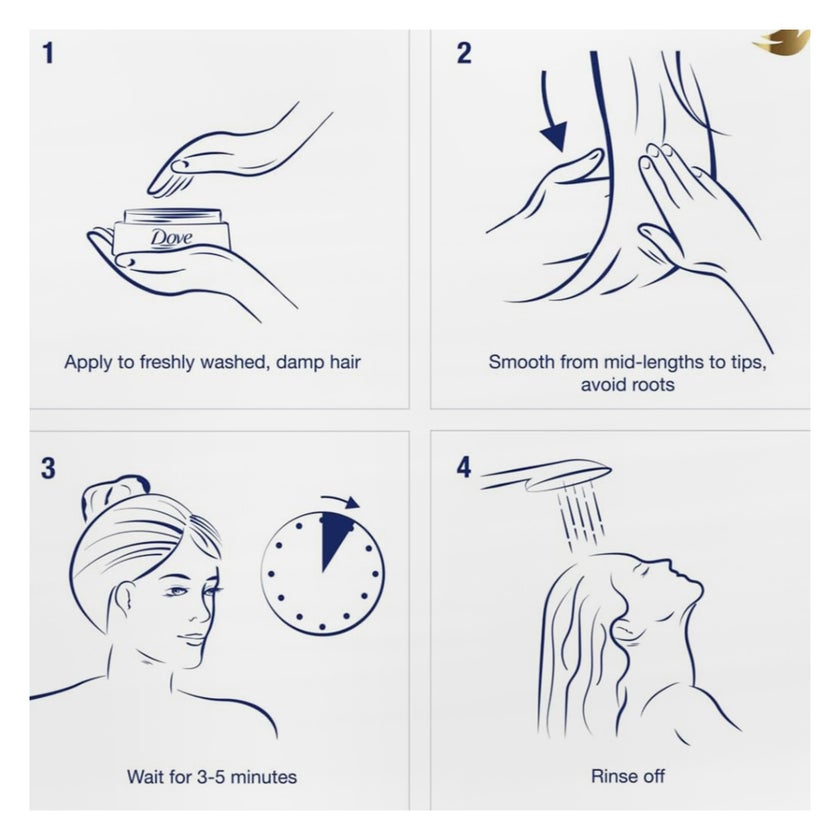 1

Dove

Apply to freshly washed, damp hair

2

Smooth from mid-lengths to tips, avoid roots

3

Wait for 3-5 minutes

4

Rinse off